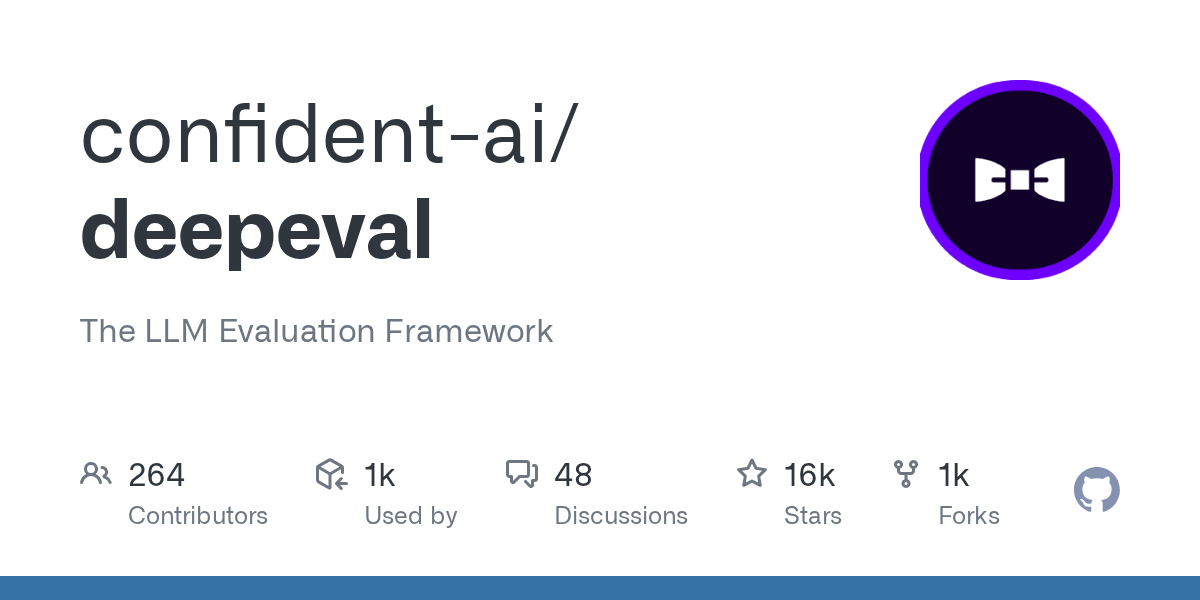 confident-ai/
deepeval

The LLM Evaluation Framework

264
Contributors

1k
Used by

48
Discussions

16k
Stars

1k
Forks